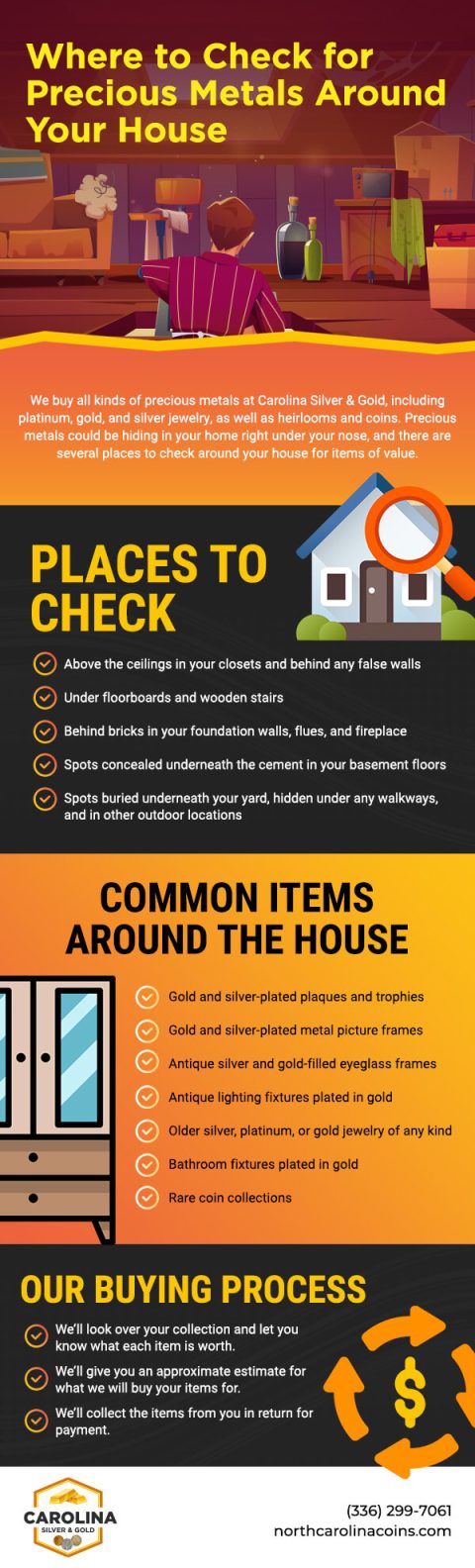 Where to Check for Precious Metals Around Your House

We buy all kinds of precious metals at Carolina Silver & Gold, including platinum, gold, and silver jewelry, as well as heirlooms and coins. Precious metals could be hiding in your home right under your nose, and there are several places to check around your house for items of value.

PLACES TO CHECK

Above the ceilings in your closets and behind any false walls

Under floorboards and wooden stairs

Behind bricks in your foundation walls, flues, and fireplace

Spots concealed underneath the cement in your basement floors

Spots buried underneath your yard, hidden under any walkways, and in other outdoor locations

COMMON ITEMS AROUND THE HOUSE

Gold and silver-plated plaques and trophies

Gold and silver-plated metal picture frames

Antique silver and gold-filled eyeglass frames

Antique lighting fixtures plated in gold

Older silver, platinum, or gold jewelry of any kind

Bathroom fixtures plated in gold

Rare coin collections

OUR BUYING PROCESS

We'll look over your collection and let you know what each item is worth.

We'll give you an approximate estimate for what we will buy your items for.

We'll collect the items from you in return for payment.

$

CAROLINA SILVER & GOLD

(336) 299-7061
northcarolinacoins.com